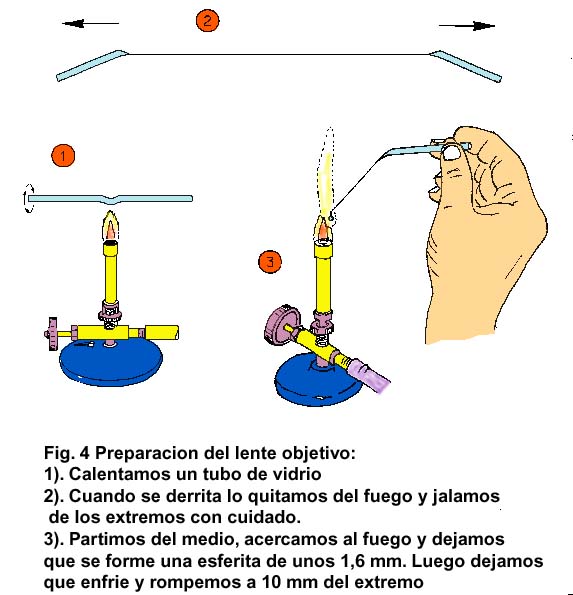 2

1

3

Fig. 4 Preparacion del lente objetivo:
1). Calentamos un tubo de vidrio
2). Cuando se derrita lo quitamos del fuego y jalamos de los extremos con cuidado.
3). Partimos del medio, acercamos al fuego y dejamos que se forme una esferita de unos 1,6 mm. Luego dejamos que enfrie y rompemos a 10 mm del extremo